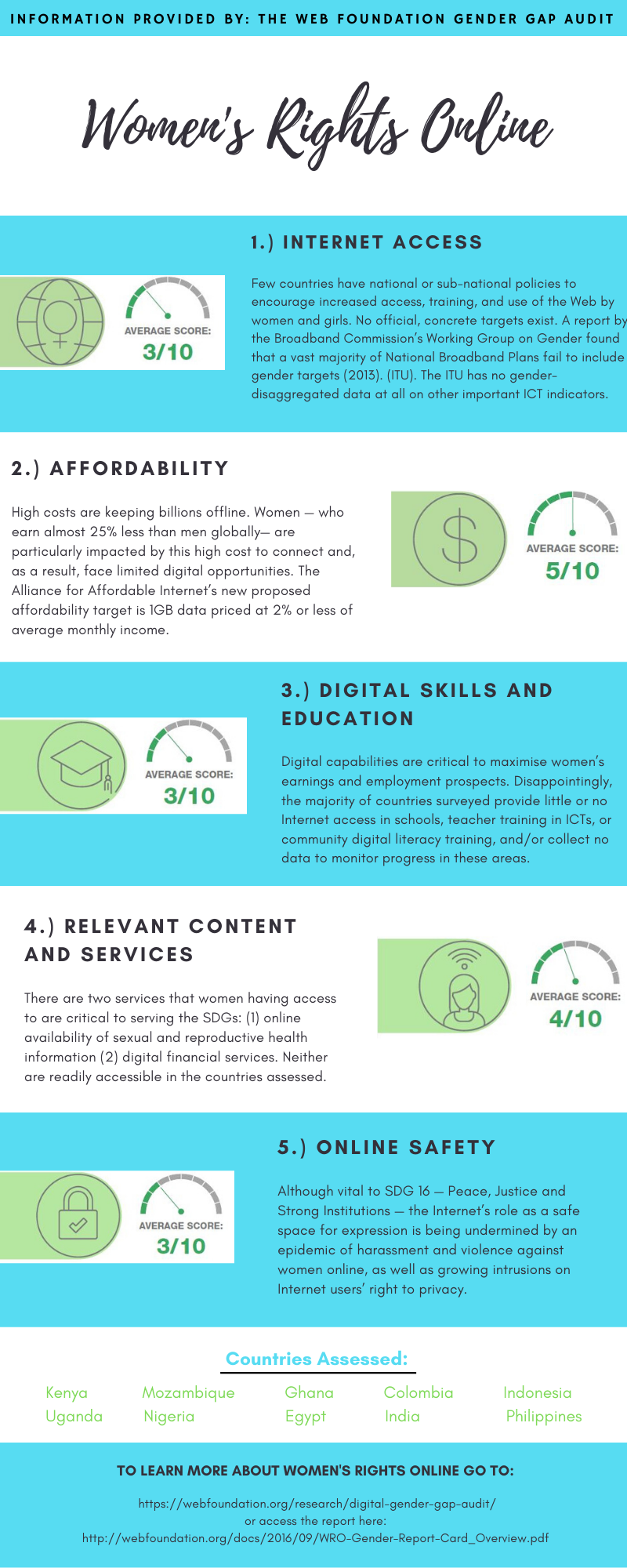 INFORMATION PROVIDED BY: THE WEB FOUNDATION GENDER GAP AUDIT

Women's Rights Online

1.) INTERNET ACCESS

AVERAGE SCORE:
3/10

Few countries have national or sub-national policies to encourage increased access, training, and use of the Web by women and girls. No official, concrete targets exist. A report by the Broadband Commission's Working Group on Gender found that a vast majority of National Broadband Plans fail to include gender targets (2013). (ITU). The ITU has no gender-disaggregated data at all on other important ICT indicators.

2.) AFFORDABILITY

High costs are keeping billions offline. Women — who earn almost 25% less than men globally— are particularly impacted by this high cost to connect and, as a result, face limited digital opportunities. The Alliance for Affordable Internet's new proposed affordability target is 1GB data priced at 2% or less of average monthly income.

AVERAGE SCORE:
5/10

3.) DIGITAL SKILLS AND EDUCATION

AVERAGE SCORE:
3/10

Digital capabilities are critical to maximise women's earnings and employment prospects. Disappointingly, the majority of countries surveyed provide little or no Internet access in schools, teacher training in ICTs, or community digital literacy training, and/or collect no data to monitor progress in these areas.

4.) RELEVANT CONTENT AND SERVICES

There are two services that women having access to are critical to serving the SDGs: (1) online availability of sexual and reproductive health information (2) digital financial services. Neither are readily accessible in the countries assessed.

AVERAGE SCORE:
4/10

5.) ONLINE SAFETY

AVERAGE SCORE:
3/10

Although vital to SDG 16 — Peace, Justice and Strong Institutions — the Internet's role as a safe space for expression is being undermined by an epidemic of harassment and violence against women online, as well as growing intrusions on Internet users' right to privacy.

Countries Assessed:

Kenya
Uganda
Mozambique
Nigeria
Ghana
Egypt
Colombia
India
Indonesia
Philippines

TO LEARN MORE ABOUT WOMEN'S RIGHTS ONLINE GO TO:

https://webfoundation.org/research/digital-gender-gap-audit/
or access the report here:
http://webfoundation.org/docs/2016/09/WRO-Gender-Report-Card_Overview.pdf